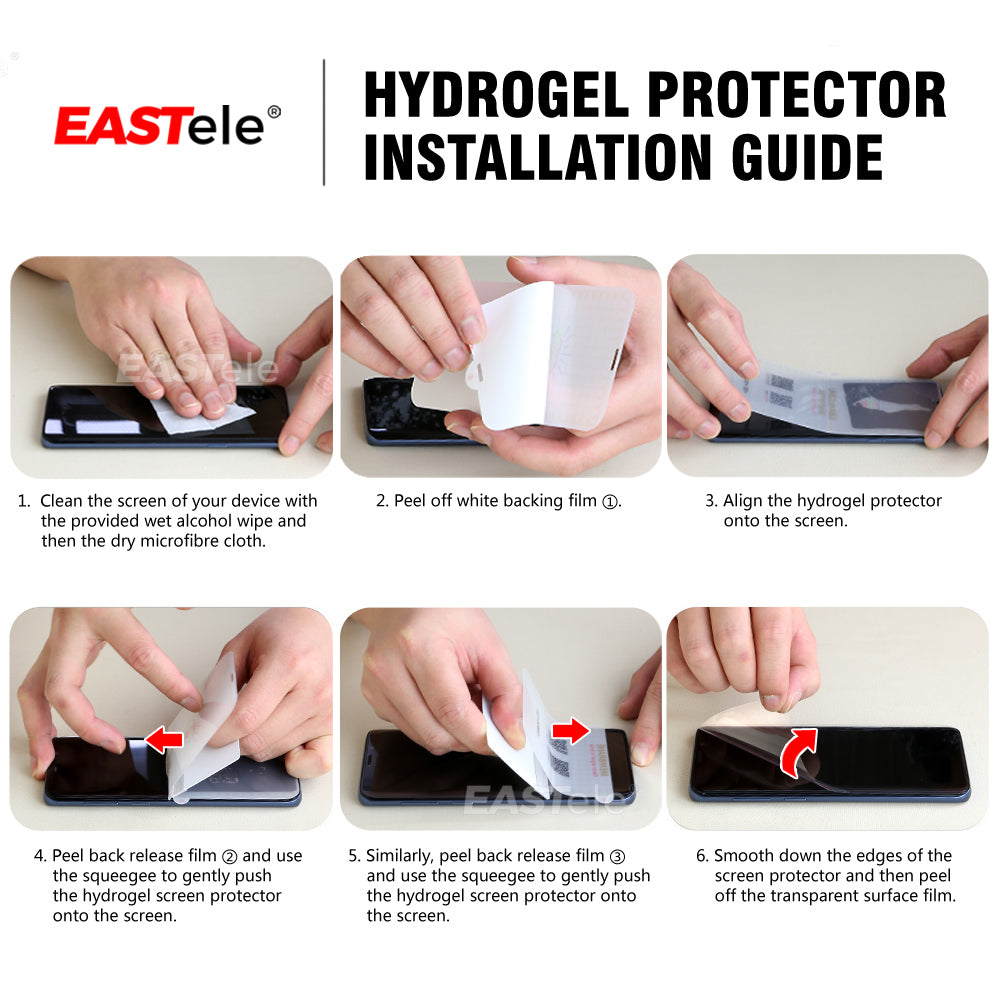 EASTele®

HYDROGEL PROTECTOR INSTALLATION GUIDE

EASTele

1. Clean the screen of your device with the provided wet alcohol wipe and then the dry microfibre cloth.

2. Peel off white backing film ①.

3. Align the hydrogel protector onto the screen.

EASTele

4. Peel back release film ② and use the squeegee to gently push the hydrogel screen protector onto the screen.

5. Similarly, peel back release film ③ and use the squeegee to gently push the hydrogel screen protector onto the screen.

6. Smooth down the edges of the screen protector and then peel off the transparent surface film.